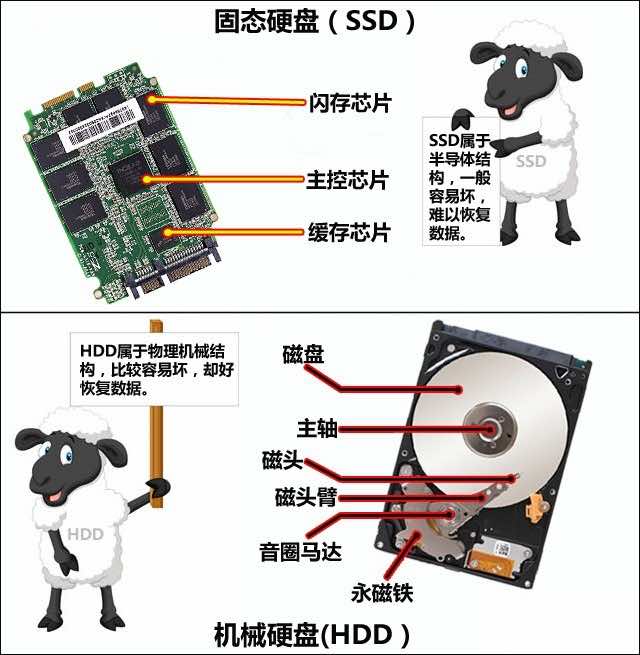 固态硬盘（SSD）

闪存芯片

主控芯片

缓存芯片

SSD属于半导体结构，一般容易坏，难以恢复数据。

SSD

HDD属于物理机械结构，比较容易坏，却好恢复数据。

HDD

磁盘

主轴

磁头

磁头臂

音圈马达

永磁铁

机械硬盘(HDD)